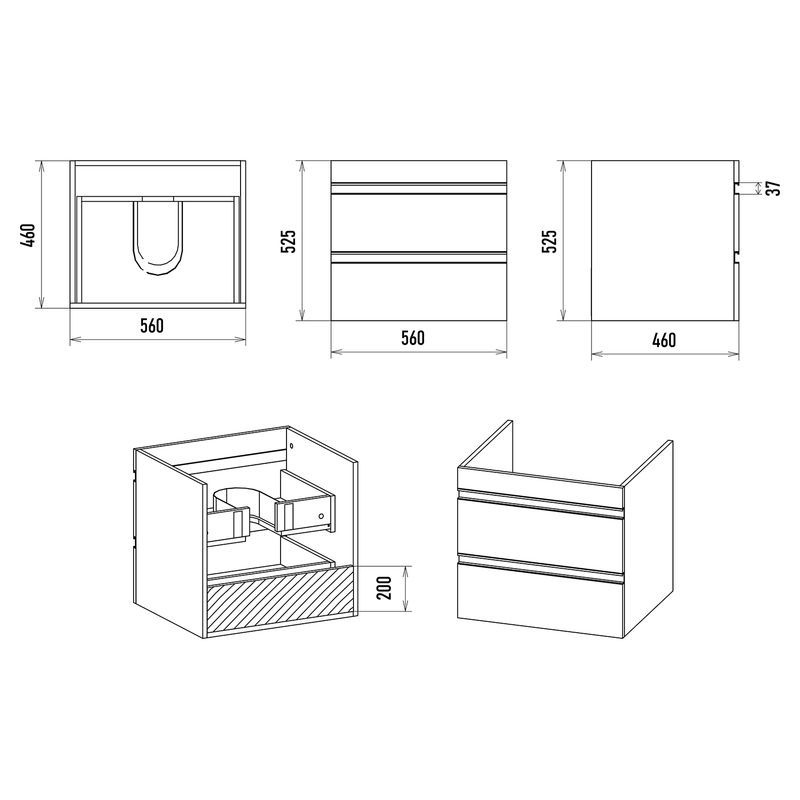 460
560
525
560
525
37
460
200