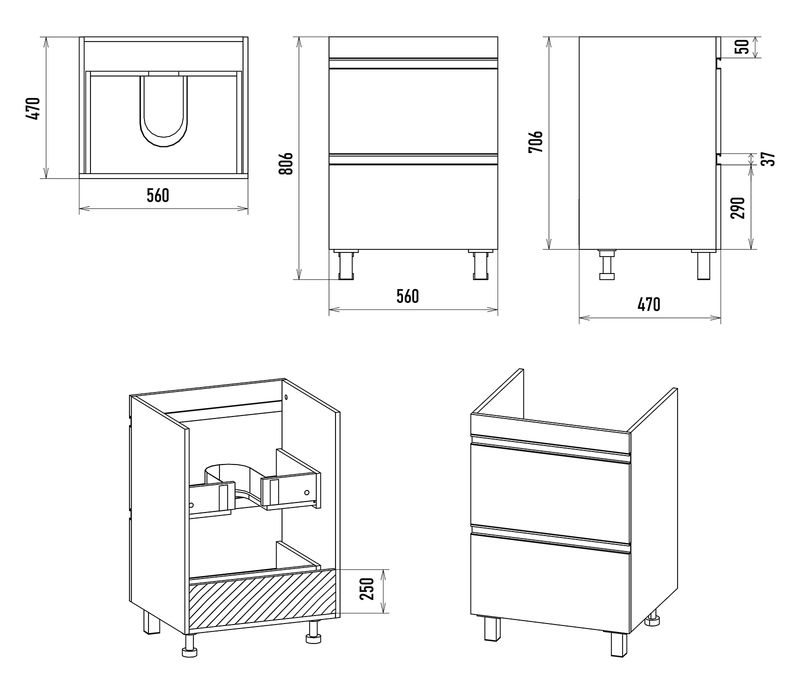 470
560
806
560
706
50
37
290
470
250