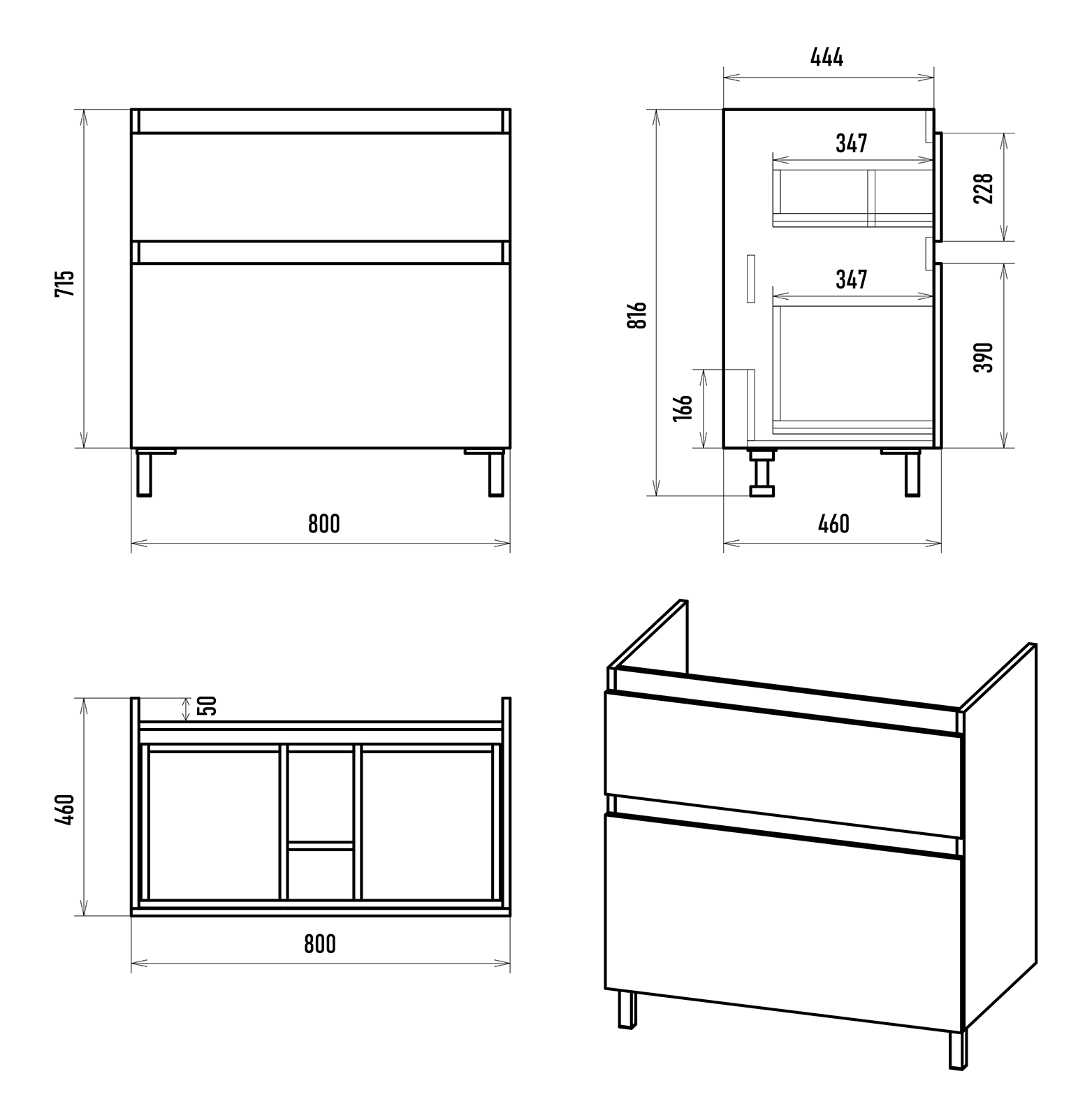 715

800

444

347

228

347

816

390

166

460

50

460

800