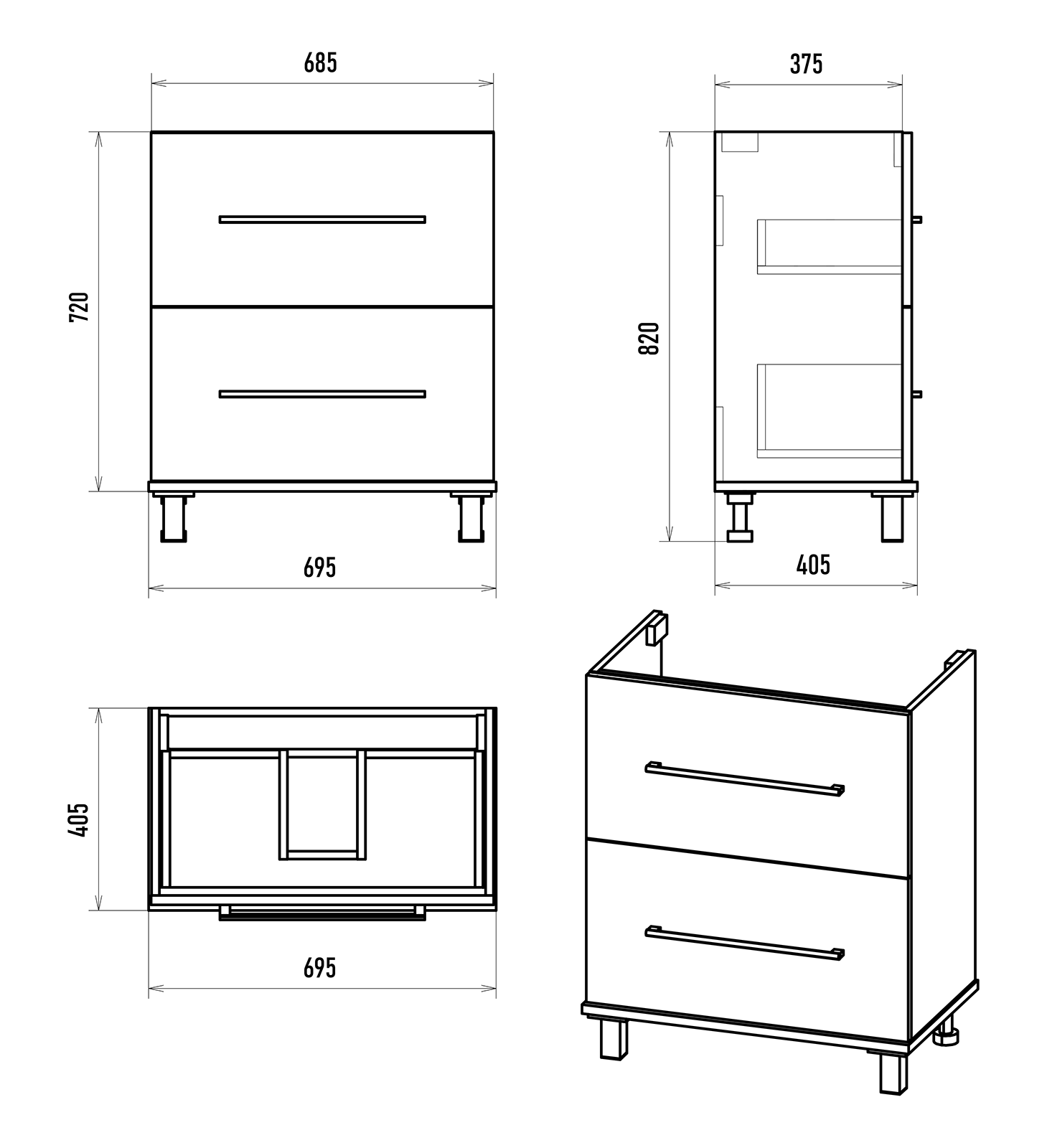 685

375

720

820

695

405

405

695