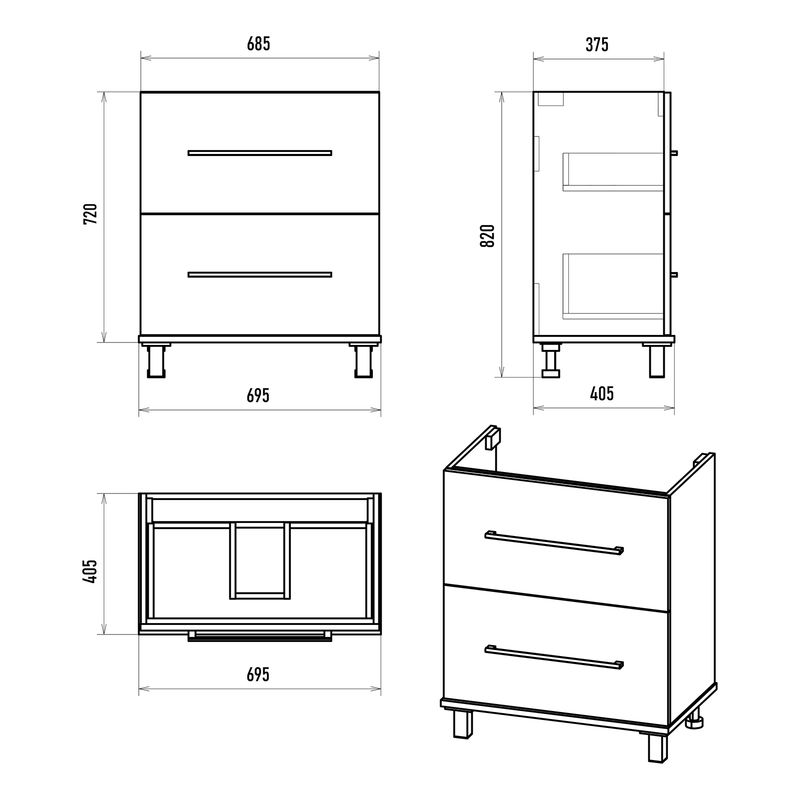 685

720

695

375

820

405

405

695