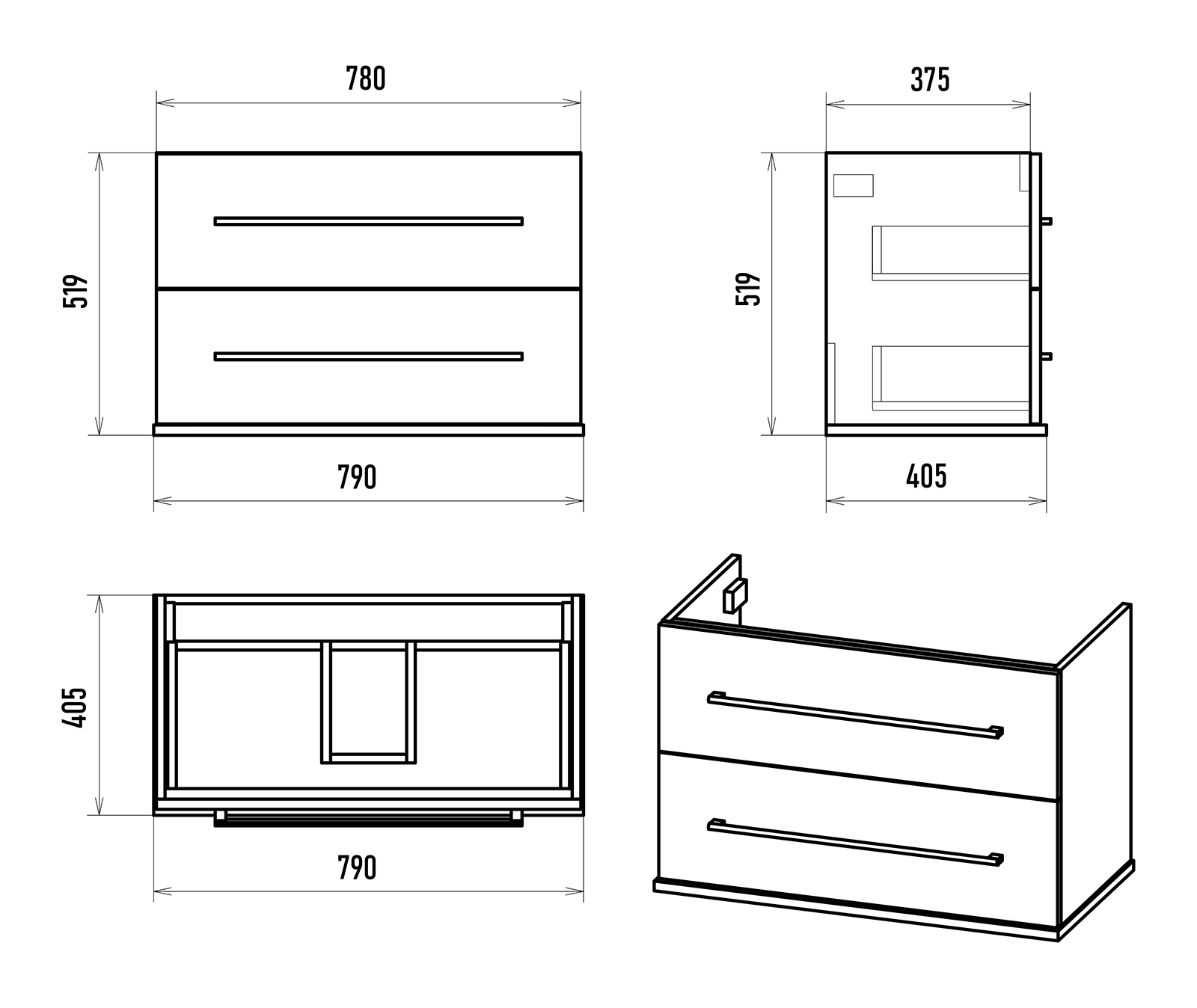 780

519

790

375

519

405

405

790