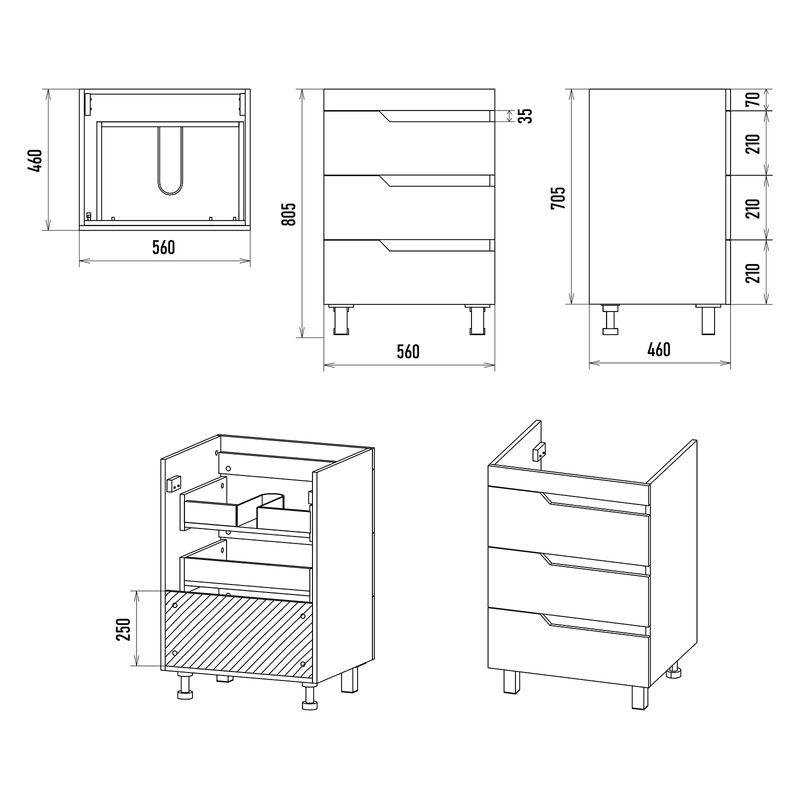 460
560
805
35
560
705
70
210
210
210
460
250