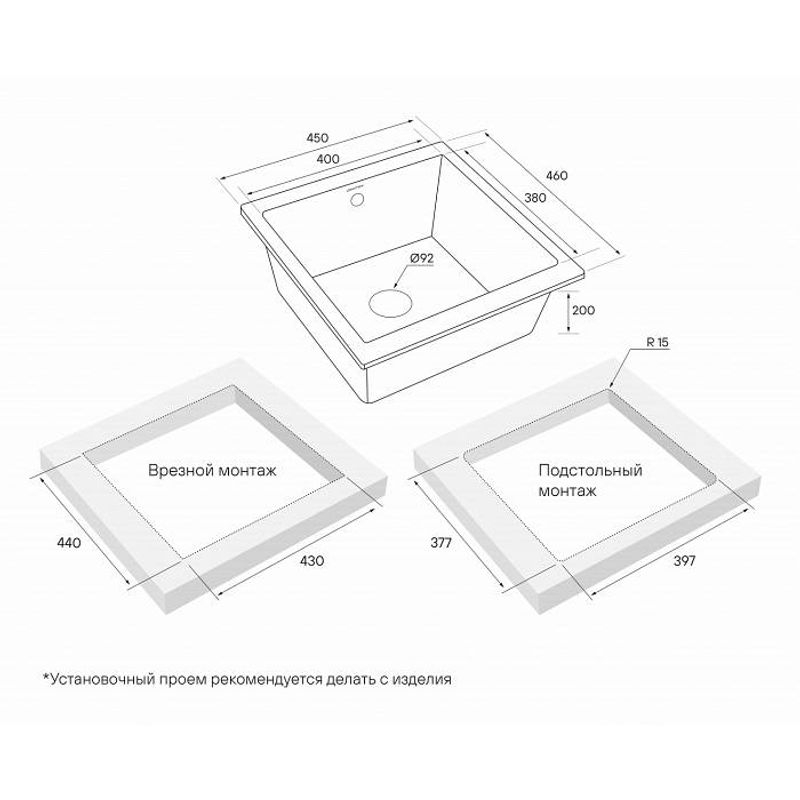 450
400
460
380
Ø92
200
R 15
Врезной монтаж
440
430
Подстольный монтаж
377
397
*Установочный проем рекомендуется делать с изделия