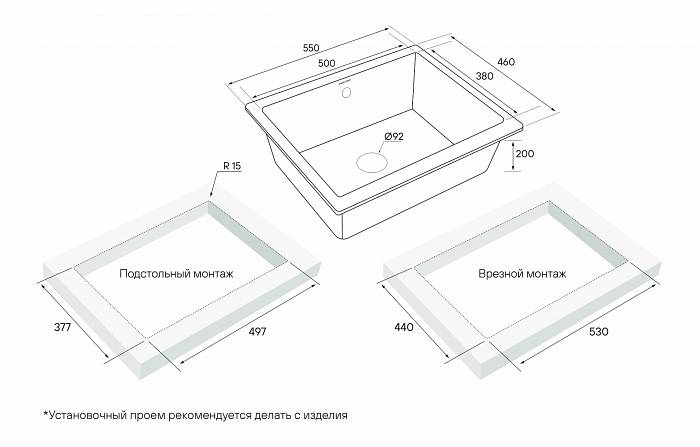 550
500
460
380
Ø92
200
R 15
Подстольный монтаж
377
497
Врезной монтаж
440
530
*Установочный проем рекомендуется делать с изделия