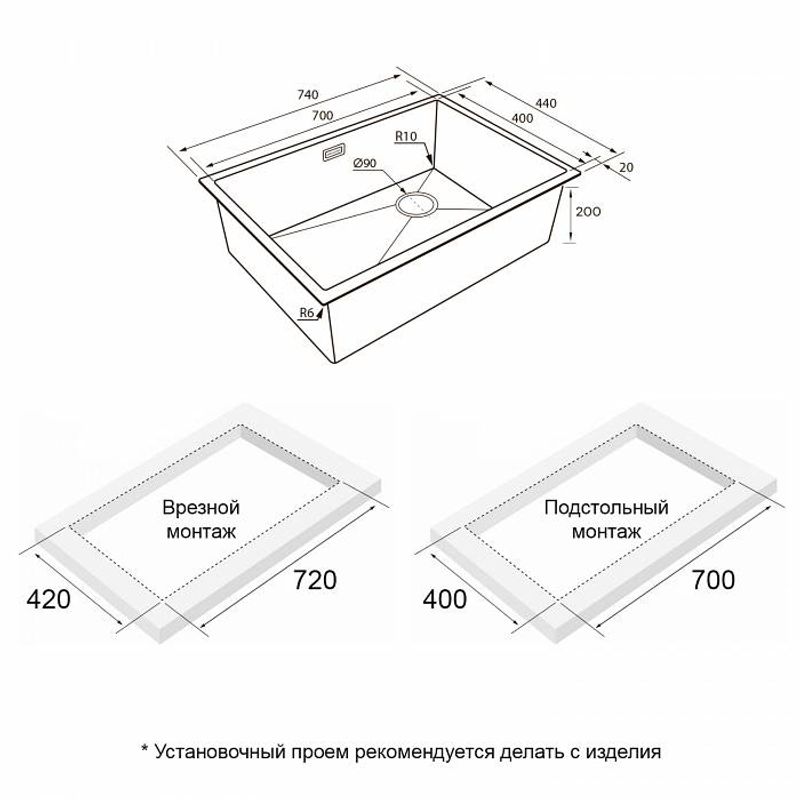 740
700
440
400
R10
Ø90
20
200
R6

Врезной монтаж
420
720

Подстольный монтаж
400
700

* Установочный проем рекомендуется делать с изделия