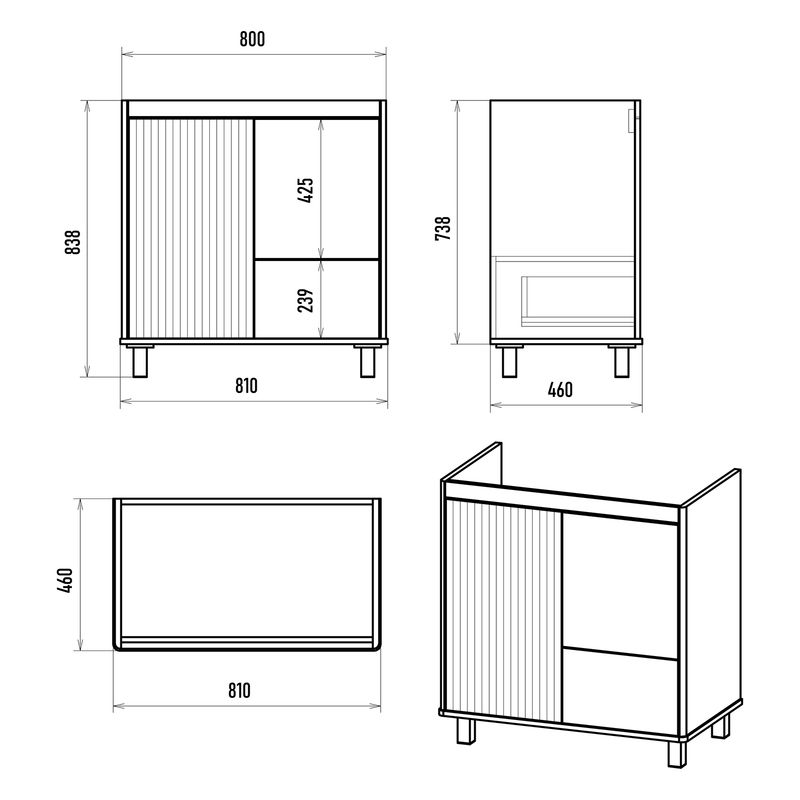 800

838

425

239

810

738

460

460

810