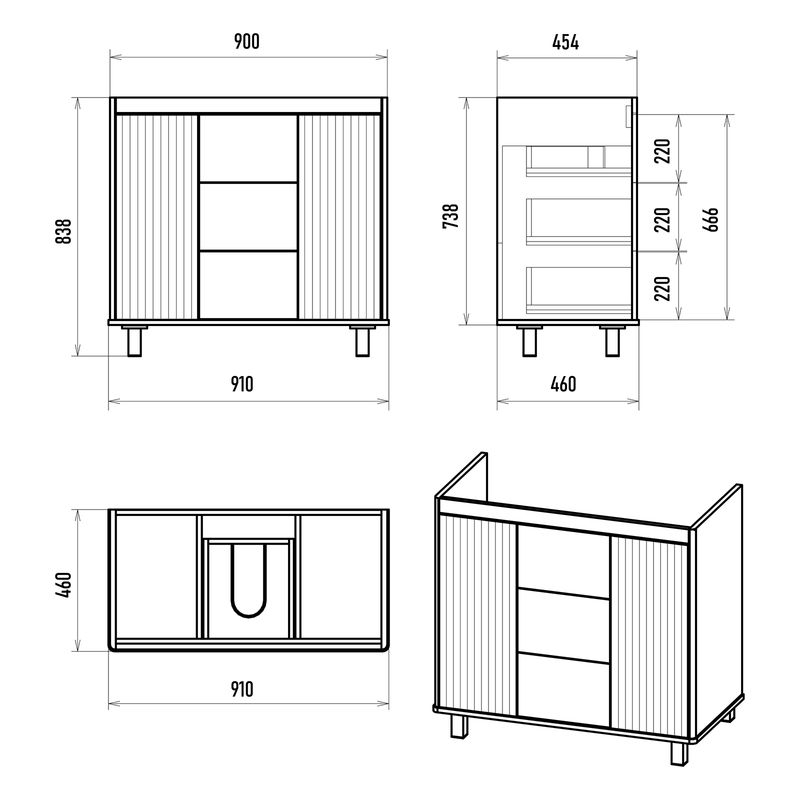 900
838
910
454
738
220
220
220
666
460
460
910