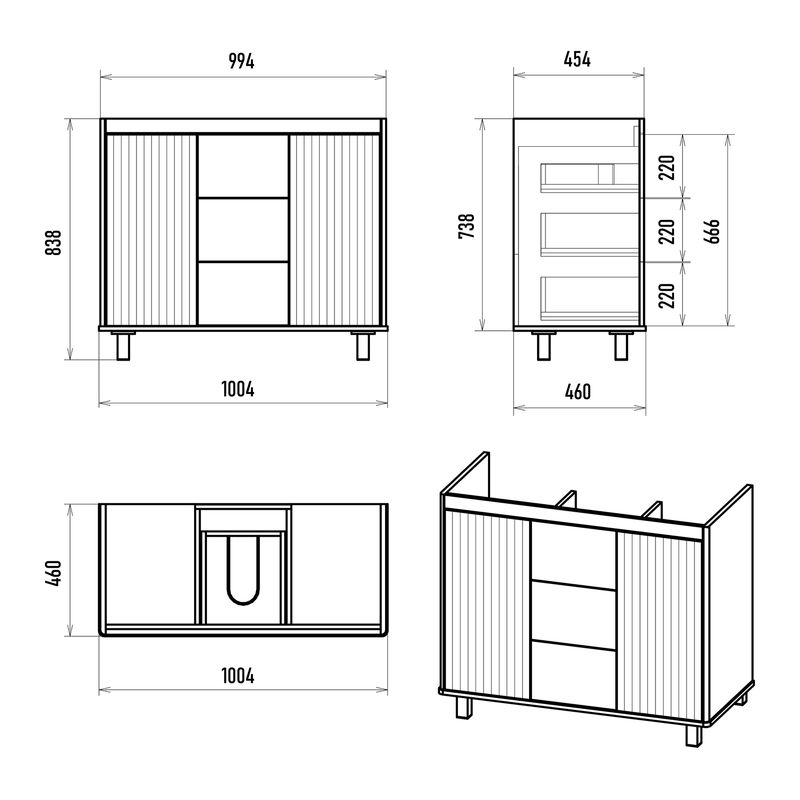 994

838

1004

454

738

220

220

220

666

460

460

1004