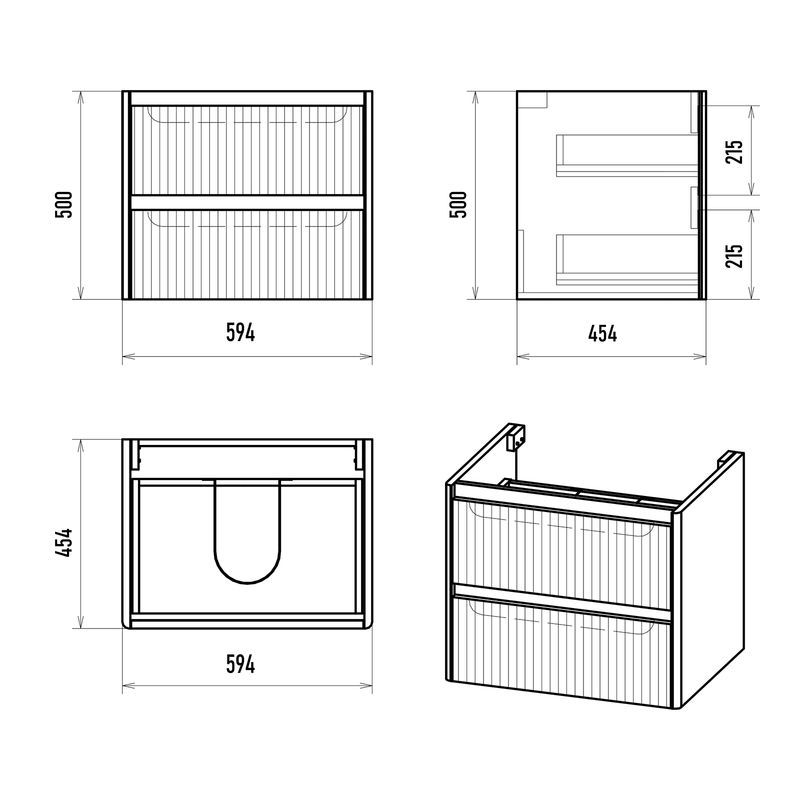 500

594

500

215

215

454

454

594