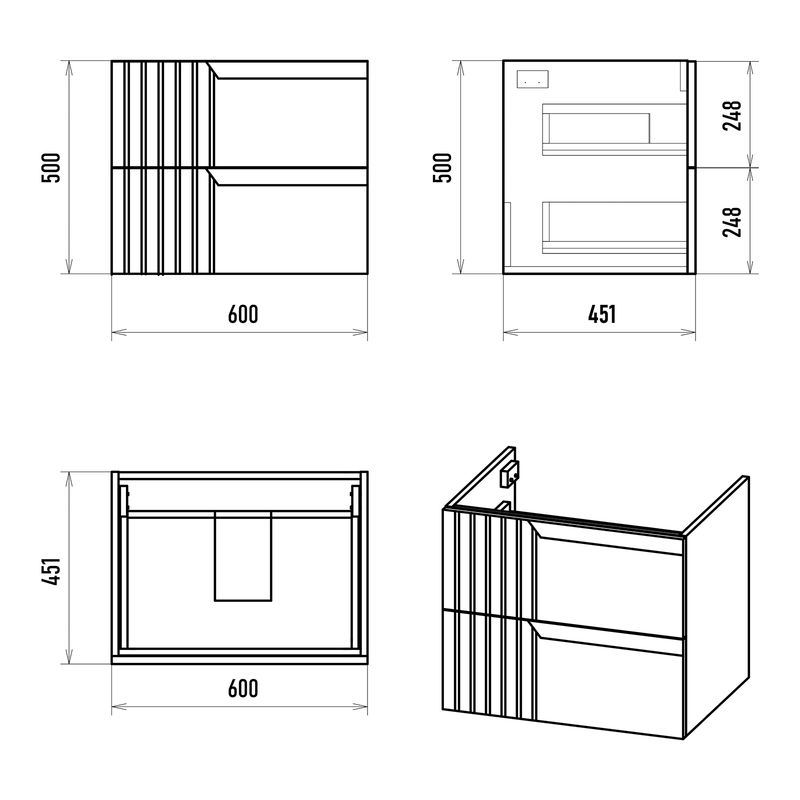 500
600
500
248
248
451
451
600