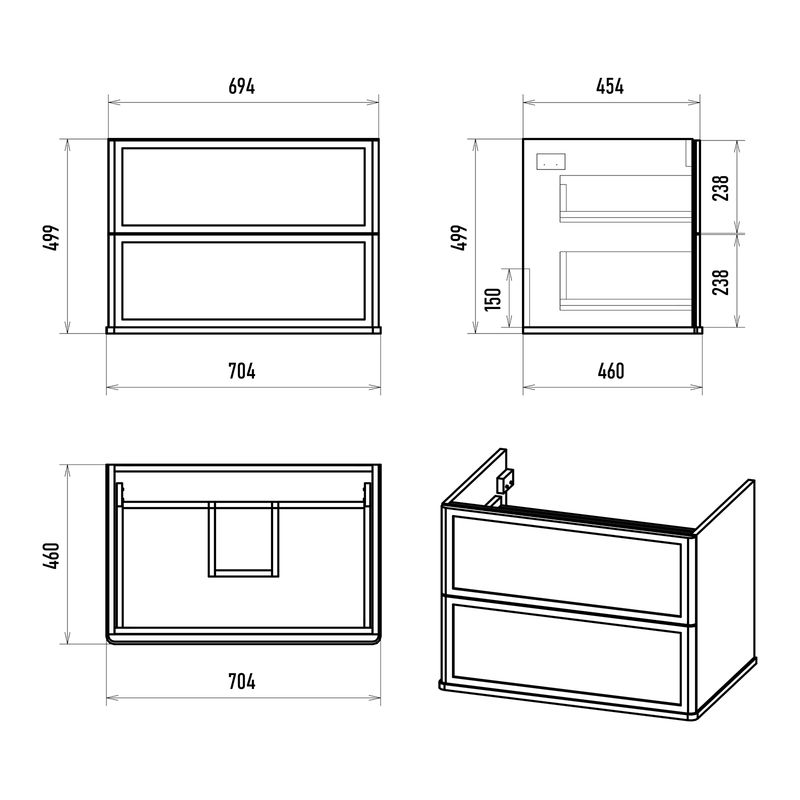 694

499

704

454

499

150

238

238

460

460

704