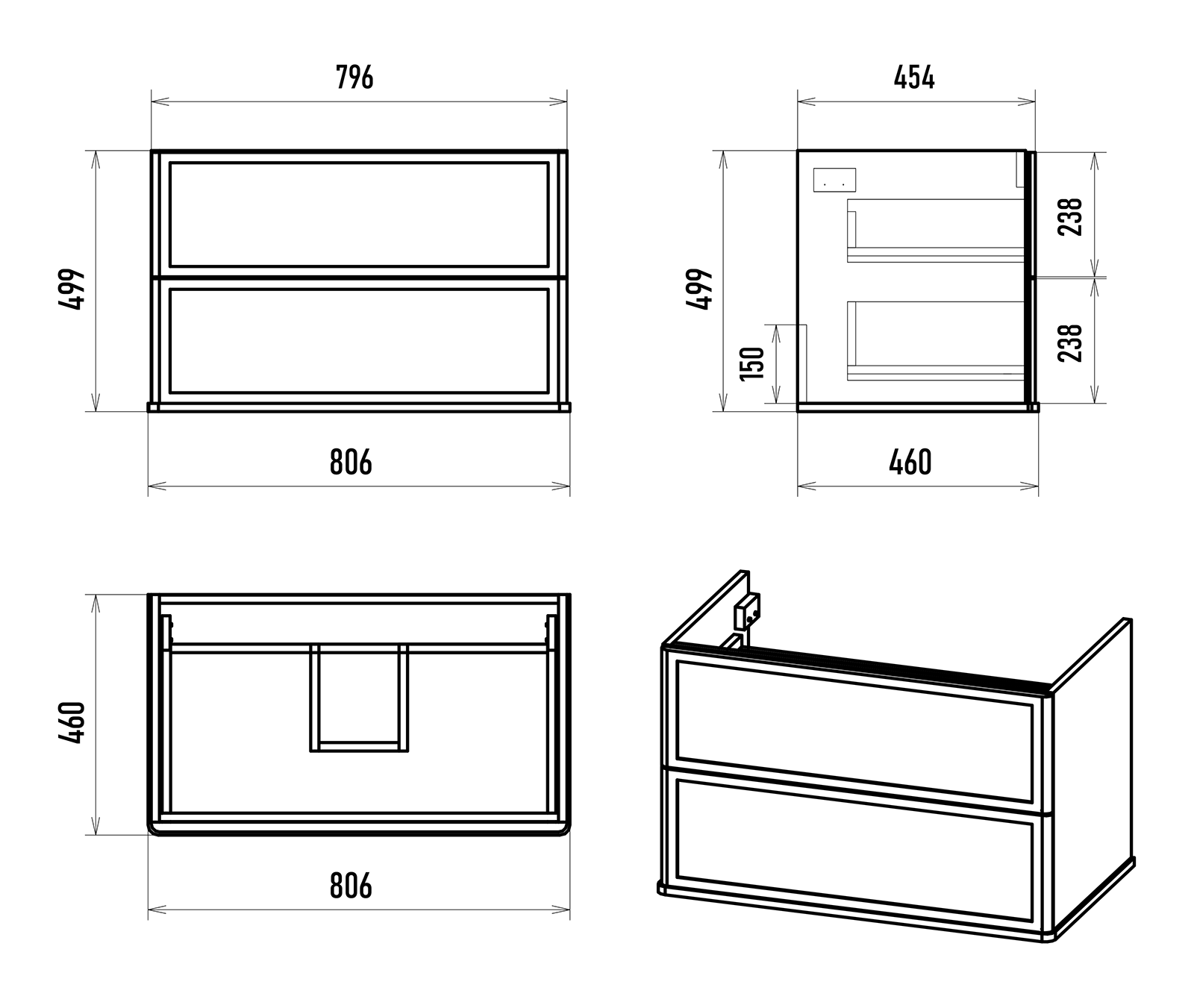 796

499

806

454

499

150

238

238

460

460

806