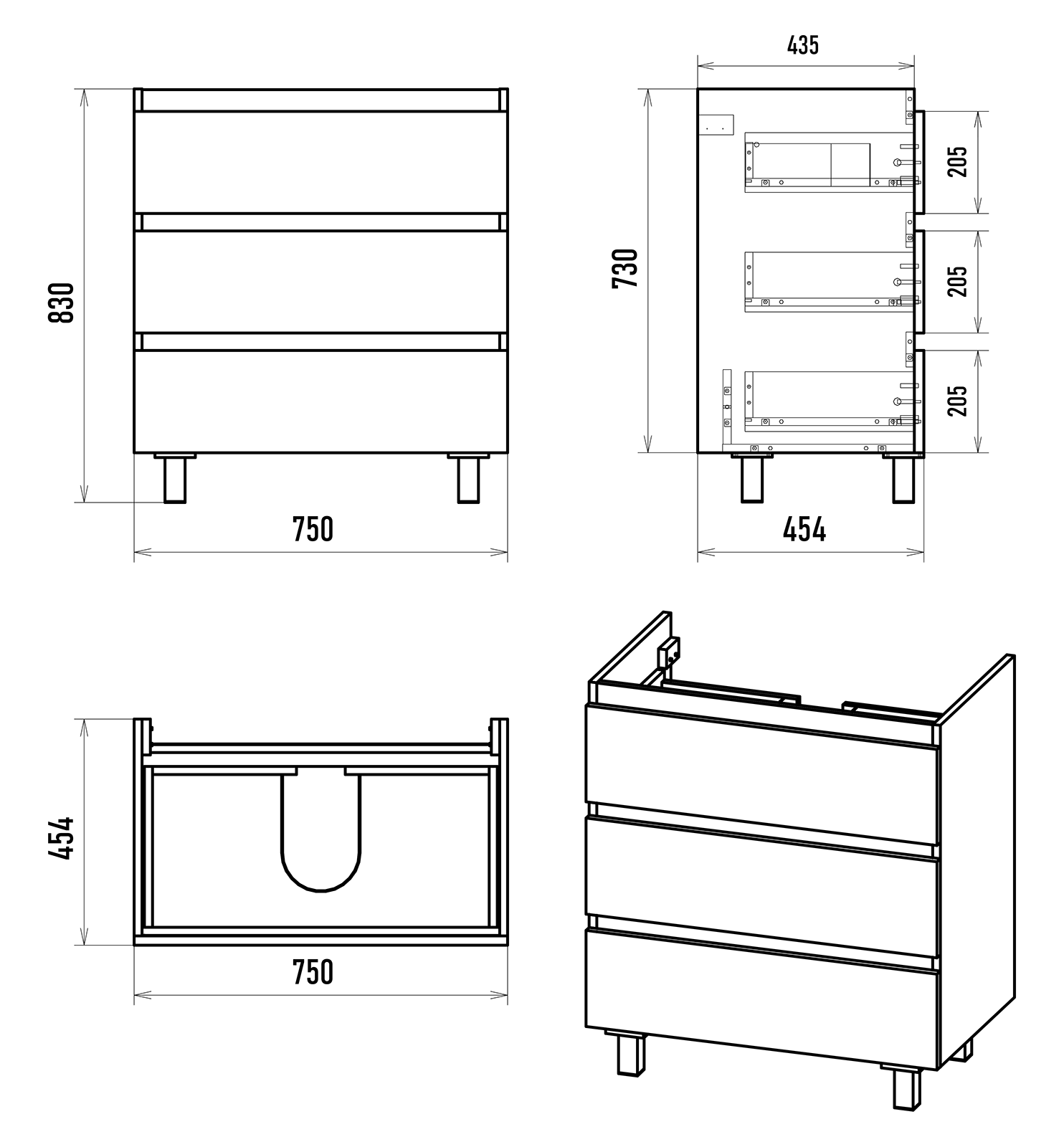 830

750

435

730

205

205

205

454

454

750