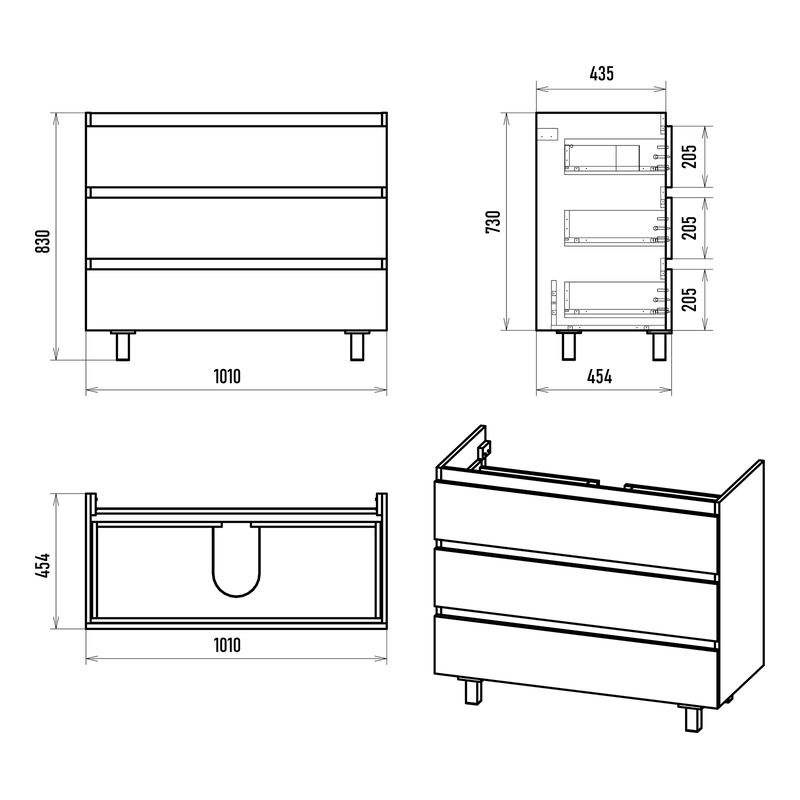 830
1010
435
730
205
205
205
454
454
1010