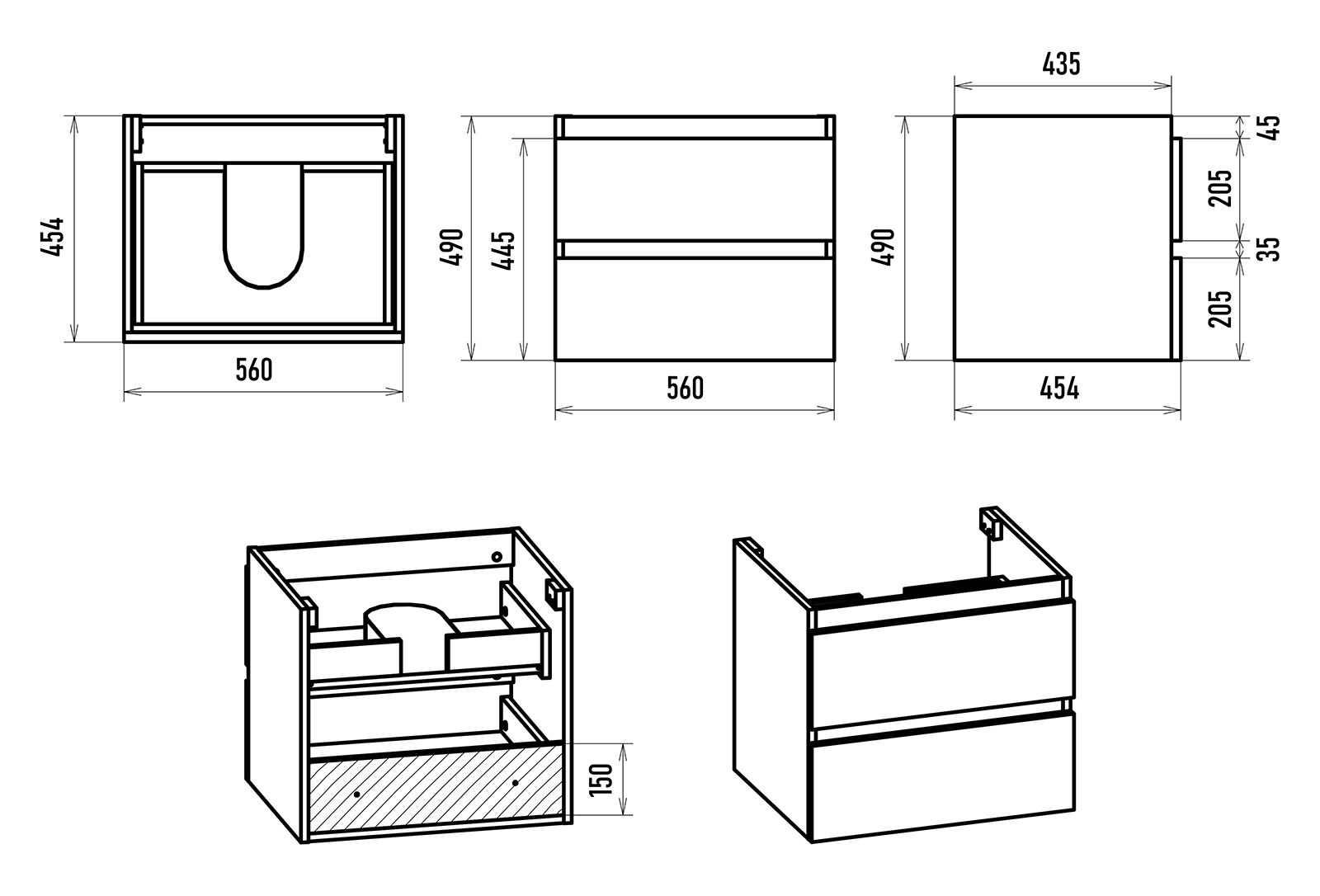 454
560
490
445
560
435
490
45
205
35
205
454
150