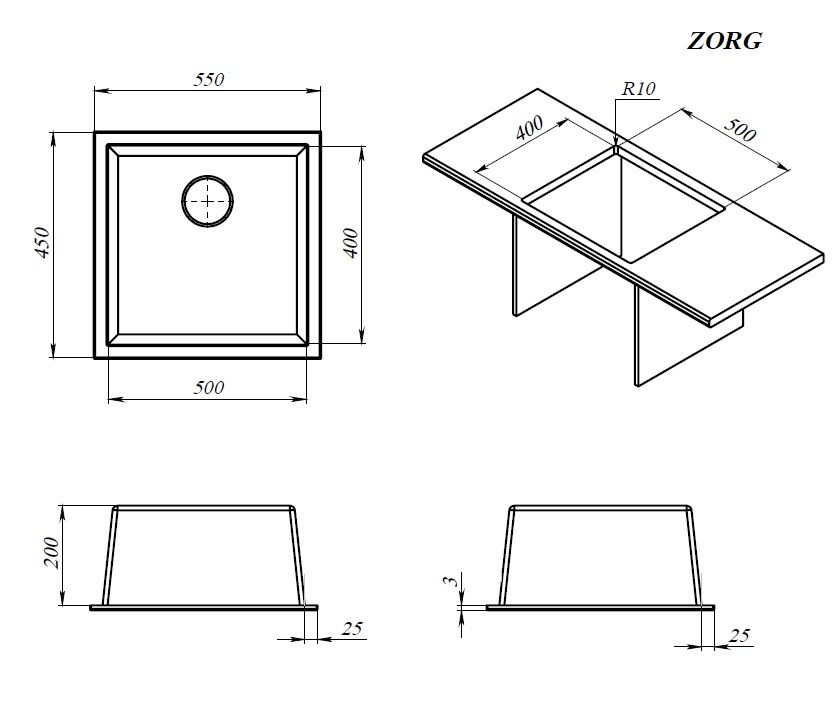 ZORG

550

450

400

500

R10

400

500

200

25

3

25